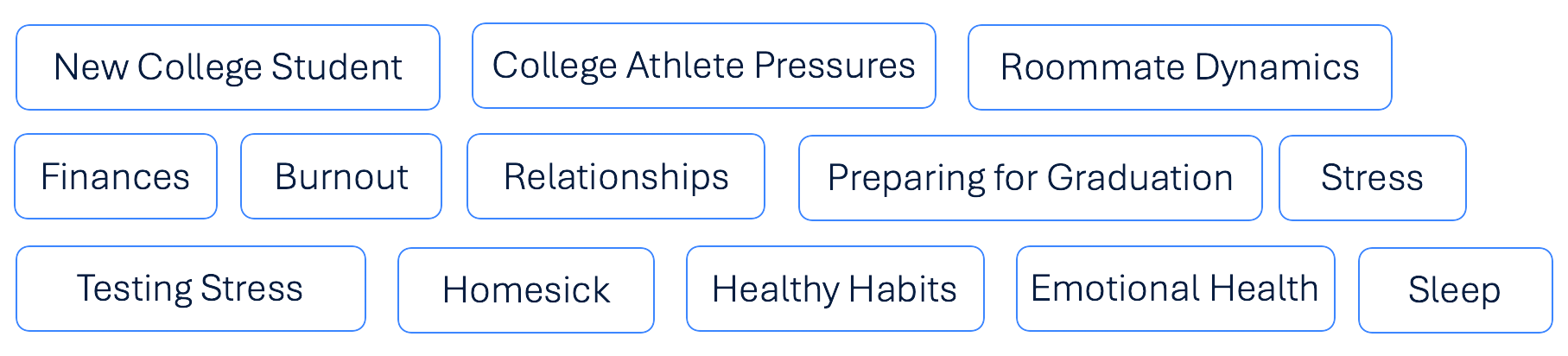 New College Student

College Athlete Pressures

Roommate Dynamics

Finances

Burnout

Relationships

Preparing for Graduation

Stress

Testing Stress

Homesick

Healthy Habits

Emotional Health

Sleep